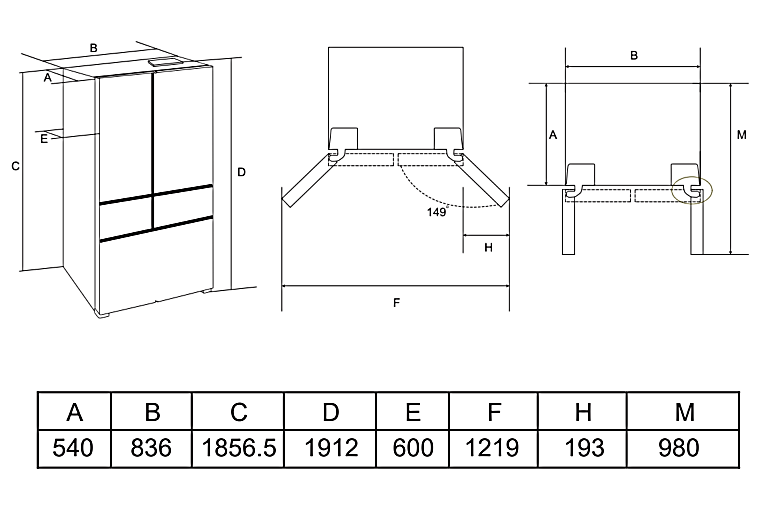 B
A
E
C
D

149
H
F

B
A
M

| A | B | C | D | E | F | H | M |
|---|---|---|---|---|---|---|---|
| 540 | 836 | 1856.5 | 1912 | 600 | 1219 | 193 | 980 |