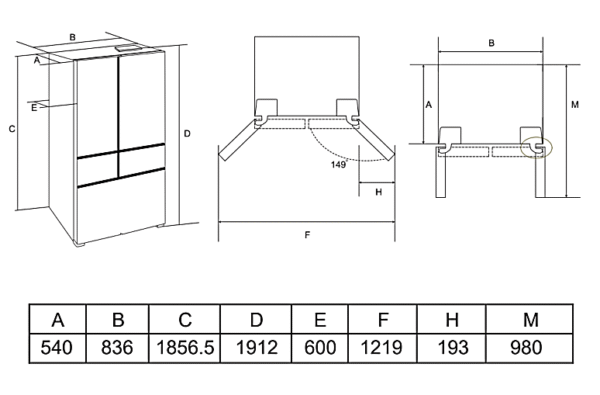 B
A
E
C
D

149°
H
F

B
A
M

| A | B | C | D | E | F | H | M |
|---|---|---|---|---|---|---|---|
| 540 | 836 | 1856.5 | 1912 | 600 | 1219 | 193 | 980 |